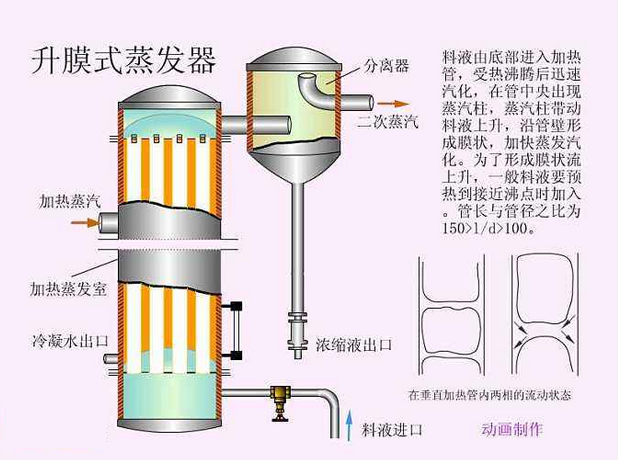 升膜式蒸发器

分离器

二次蒸汽

加热蒸汽

加热蒸发室

冷凝水出口

浓缩液出口

料液进口

料液由底部进入加热管，受热沸腾后迅速汽化，在管中央出现蒸汽柱，蒸汽柱带动料液上升，沿管壁形成膜状，加快蒸发汽化。为了形成膜状流上升，一般料液要预热到接近沸点时加入。管长与管径之比为150>l/d>100。

在垂直加热管内两相的流动状态

动画制作